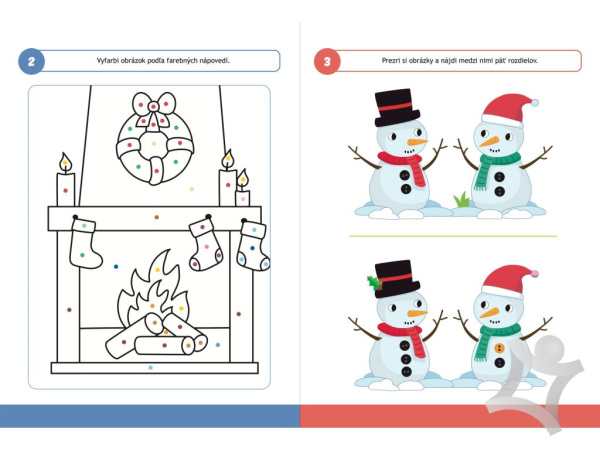 2

Vyfarbi obrázok podľa farebných nápovedí.

3

Prezri si obrázky a nájdi medzi nimi päť rozdielov.