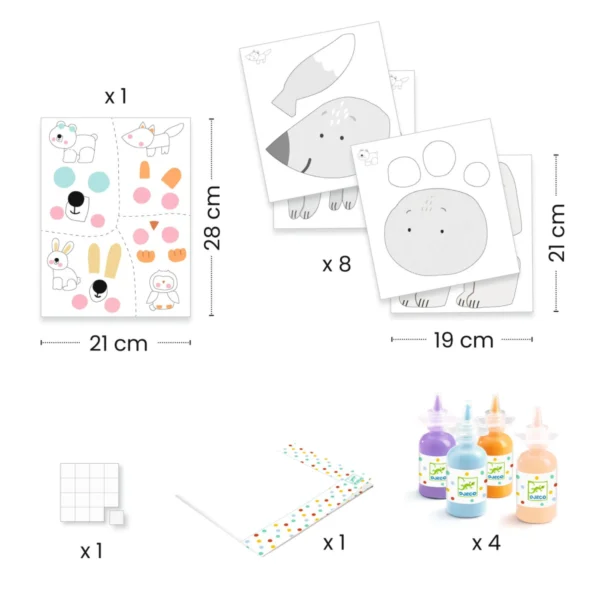 x 1

28 cm

21 cm

x 8

21 cm

19 cm

x 1

x 1

DJECO
DJECO
DJECO
DJECO

x 4